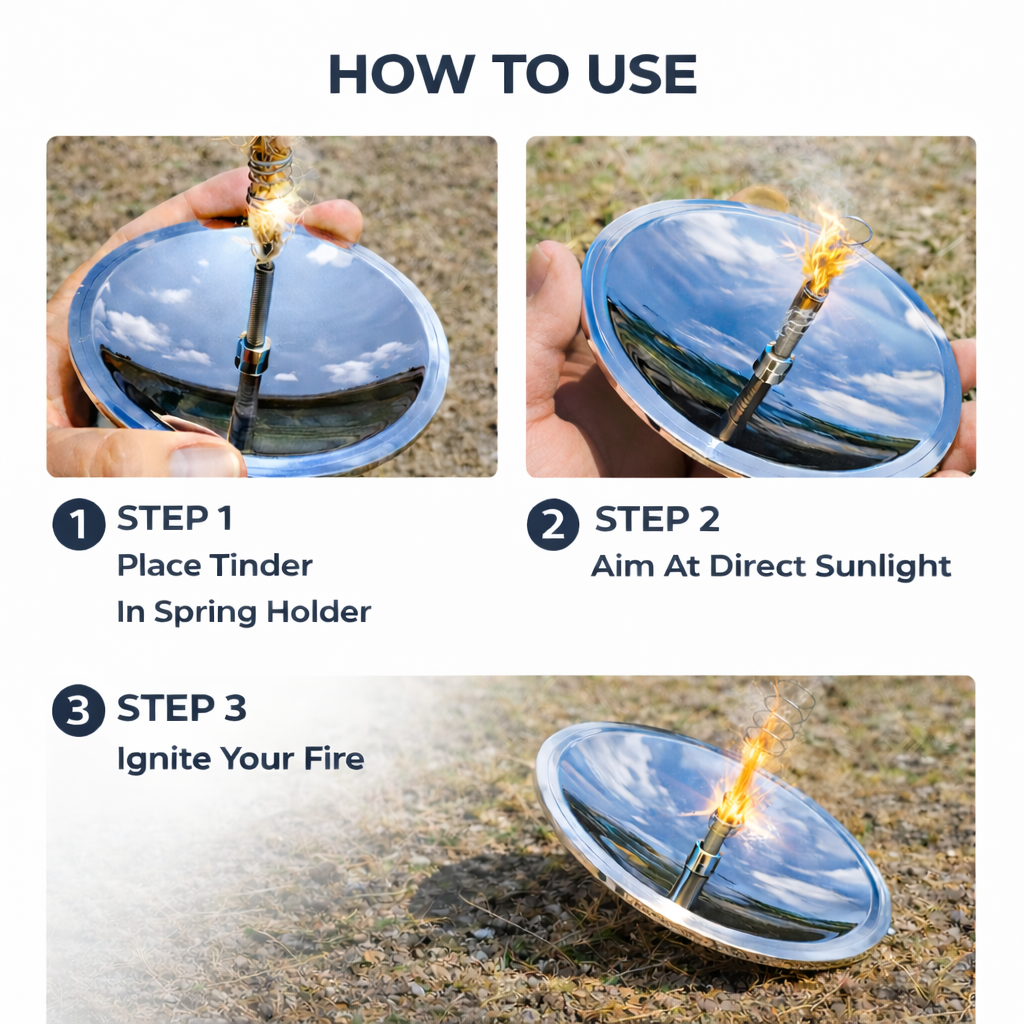 HOW TO USE

1 STEP 1
Place Tinder In Spring Holder

2 STEP 2
Aim At Direct Sunlight

3 STEP 3
Ignite Your Fire