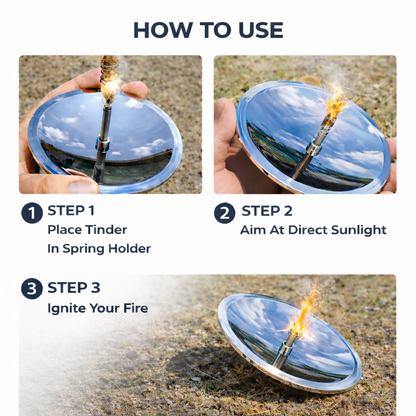 HOW TO USE

1 STEP 1
Place Tinder
In Spring Holder

2 STEP 2
Aim At Direct Sunlight

3 STEP 3
Ignite Your Fire