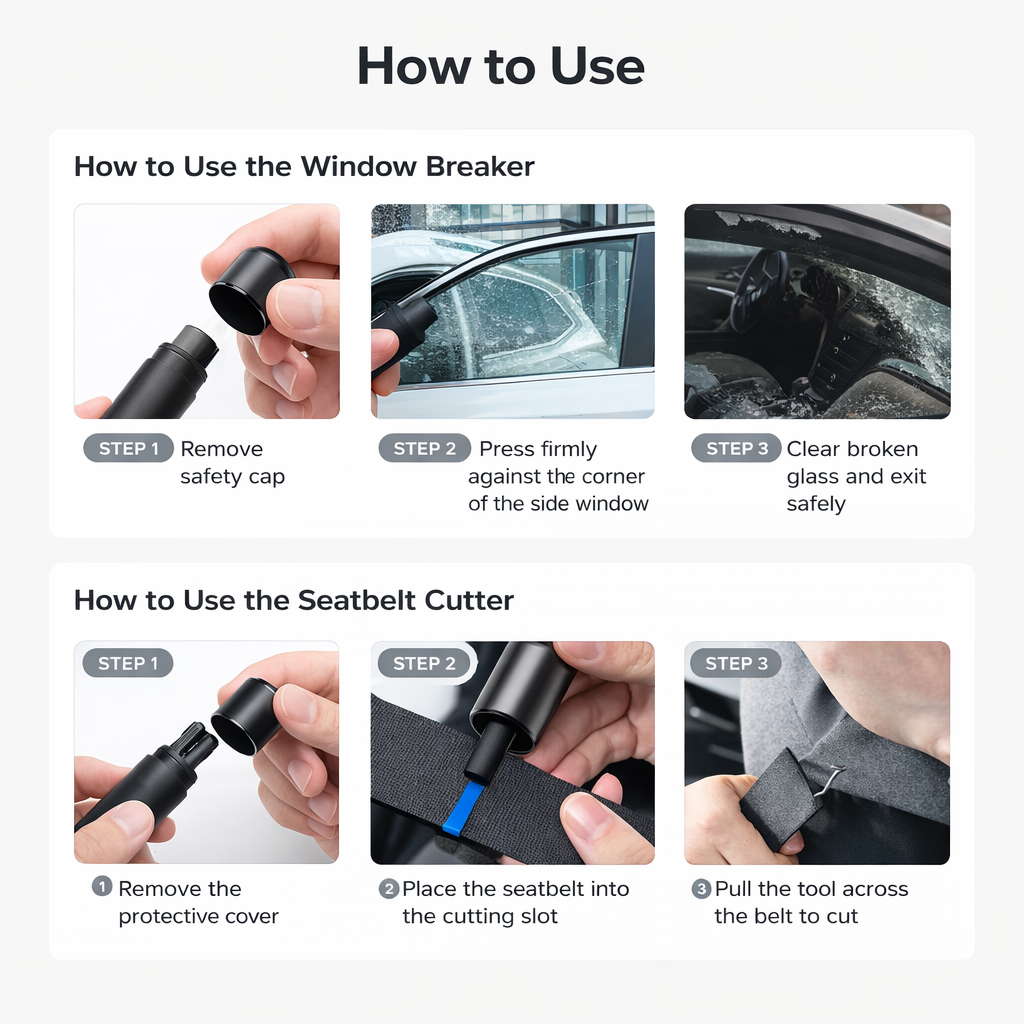 How to Use

How to Use the Window Breaker

STEP 1 Remove safety cap

STEP 2 Press firmly against the corner of the side window

STEP 3 Clear broken glass and exit safely

How to Use the Seatbelt Cutter

STEP 1

STEP 2

STEP 3

1 Remove the protective cover

2 Place the seatbelt into the cutting slot

3 Pull the tool across the belt to cut