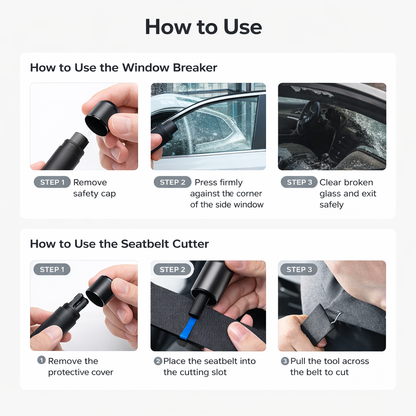 How to Use

How to Use the Window Breaker

STEP 1 Remove safety cap

STEP 2 Press firmly against the corner of the side window

STEP 3 Clear broken glass and exit safely

How to Use the Seatbelt Cutter

STEP 1

STEP 2

STEP 3

1 Remove the protective cover

2 Place the seatbelt into the cutting slot

3 Pull the tool across the belt to cut